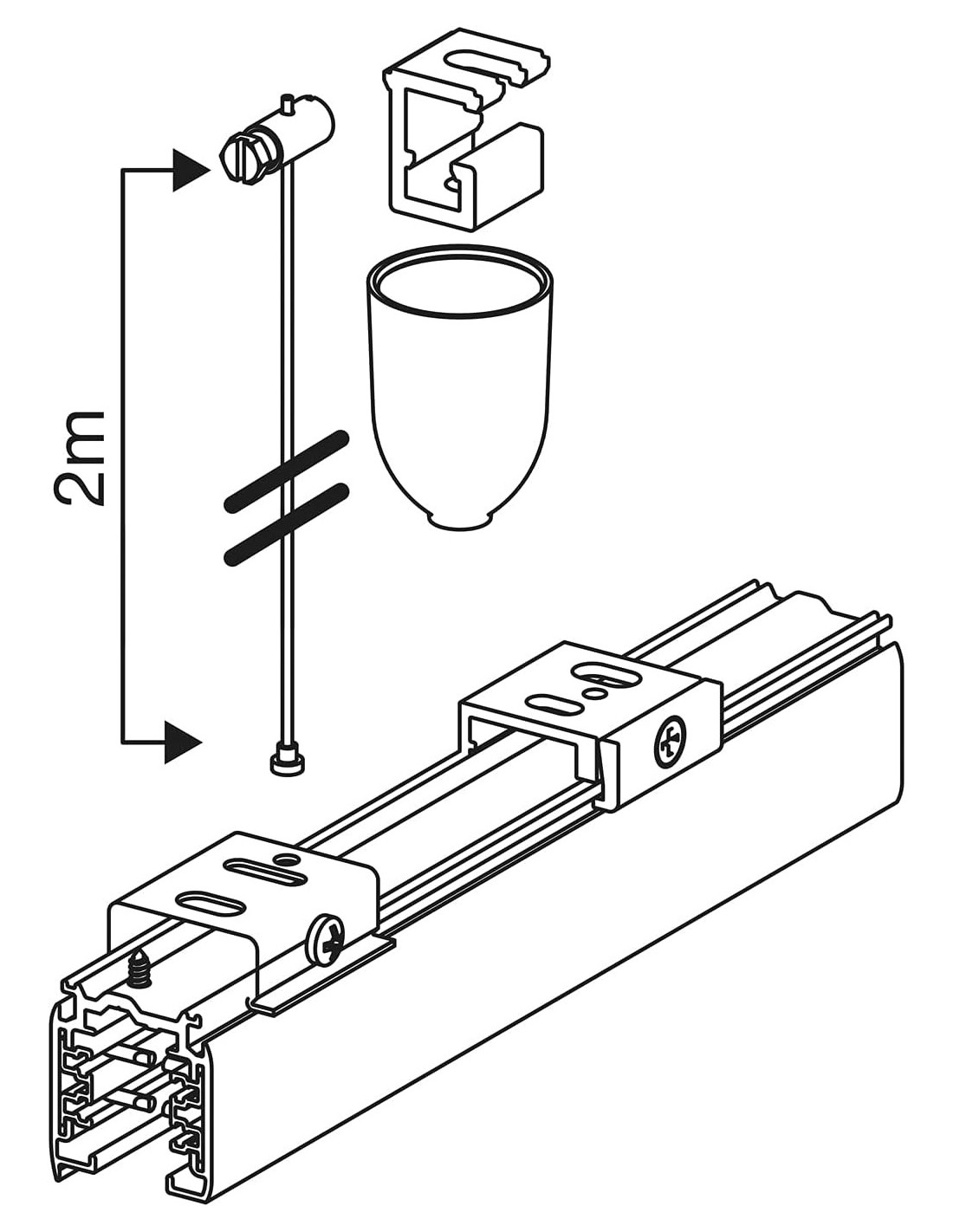 2m